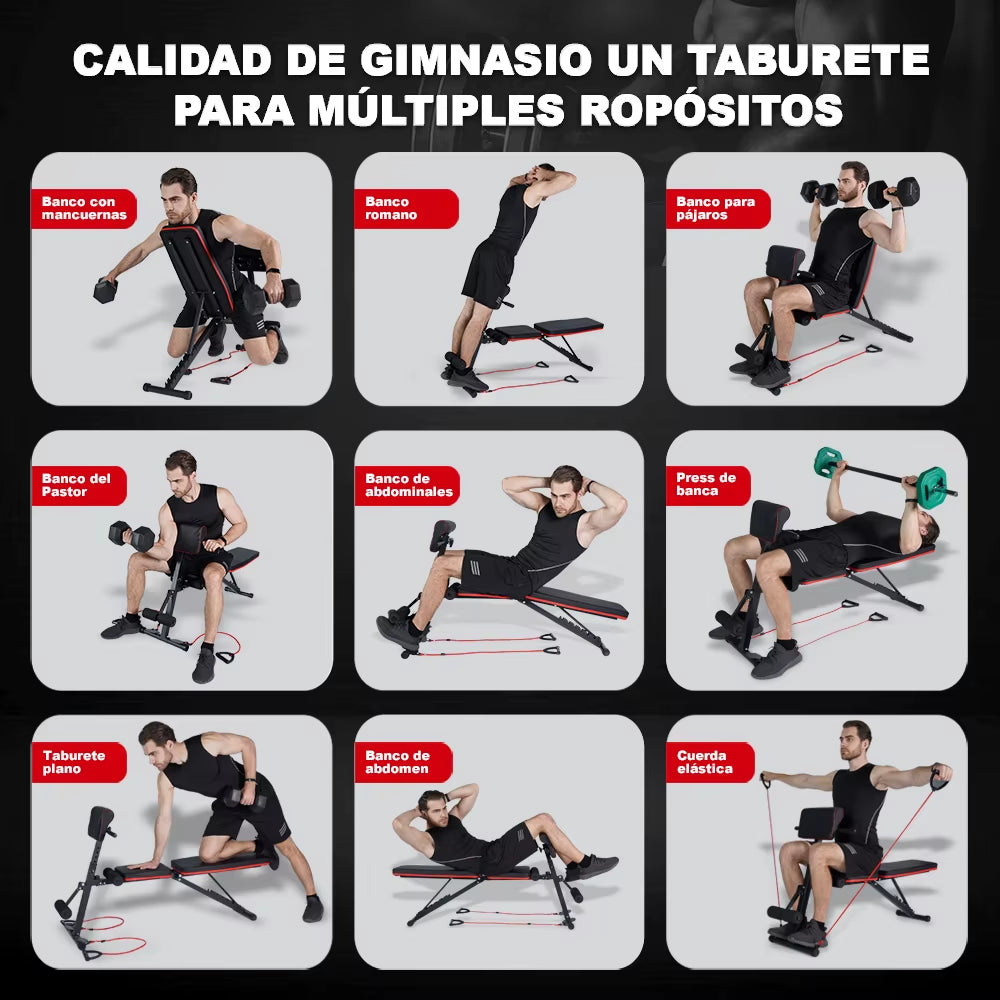 CALIDAD DE GIMNASIO UN TABURETE PARA MÚLTIPLES ROPÓSITOS

Banco con mancuernas

Banco romano

Banco para pájaros

Banco del Pastor

Banco de abdominales

Press de banca

Taburete plano

Banco de abdomen

Cuerda elástica